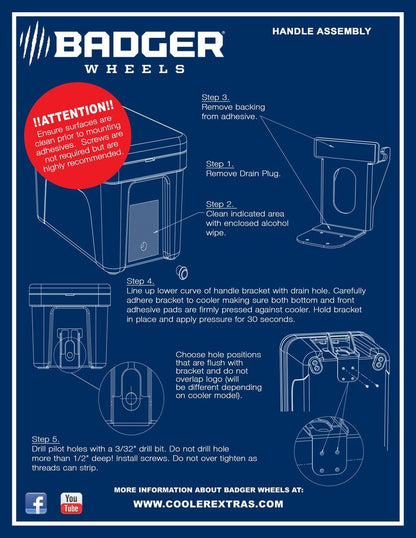 BADGER
WHEELS

HANDLE ASSEMBLY

!!ATTENTION!!
Ensure surfaces are clean prior to mounting adhesives. Screws are not required but are highly recommended.

Step 3.
Remove backing from adhesive.

Step 1.
Remove Drain Plug.

Step 2.
Clean indicated area with enclosed alcohol wipe.

Step 4.
Line up lower curve of handle bracket with drain hole. Carefully adhere bracket to cooler making sure both bottom and front adhesive pads are firmly pressed against cooler. Hold bracket in place and apply pressure for 30 seconds.

Choose hole positions that are flush with bracket and do not overlap logo (will be different depending on cooler model).

Step 5.
Drill pilot holes with a 3/32" drill bit. Do not drill hole more than 1/2" deep! Install screws. Do not over tighten as threads can strip.

MORE INFORMATION ABOUT BADGER WHEELS AT:
WWW.COOLEREXTRAS.COM

f

You Tube